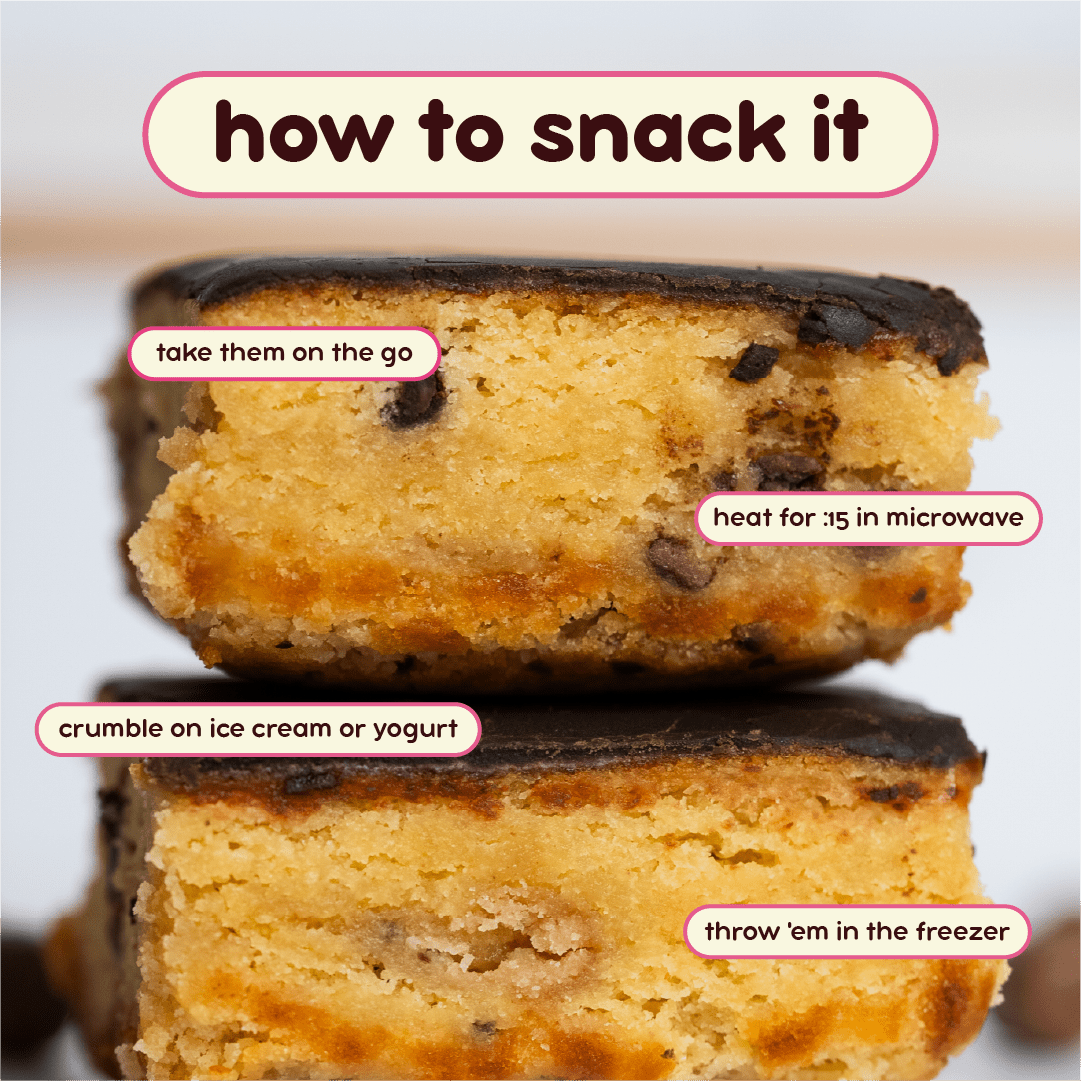 how to snack it

take them on the go

heat for :15 in microwave

crumble on ice cream or yogurt

throw 'em in the freezer